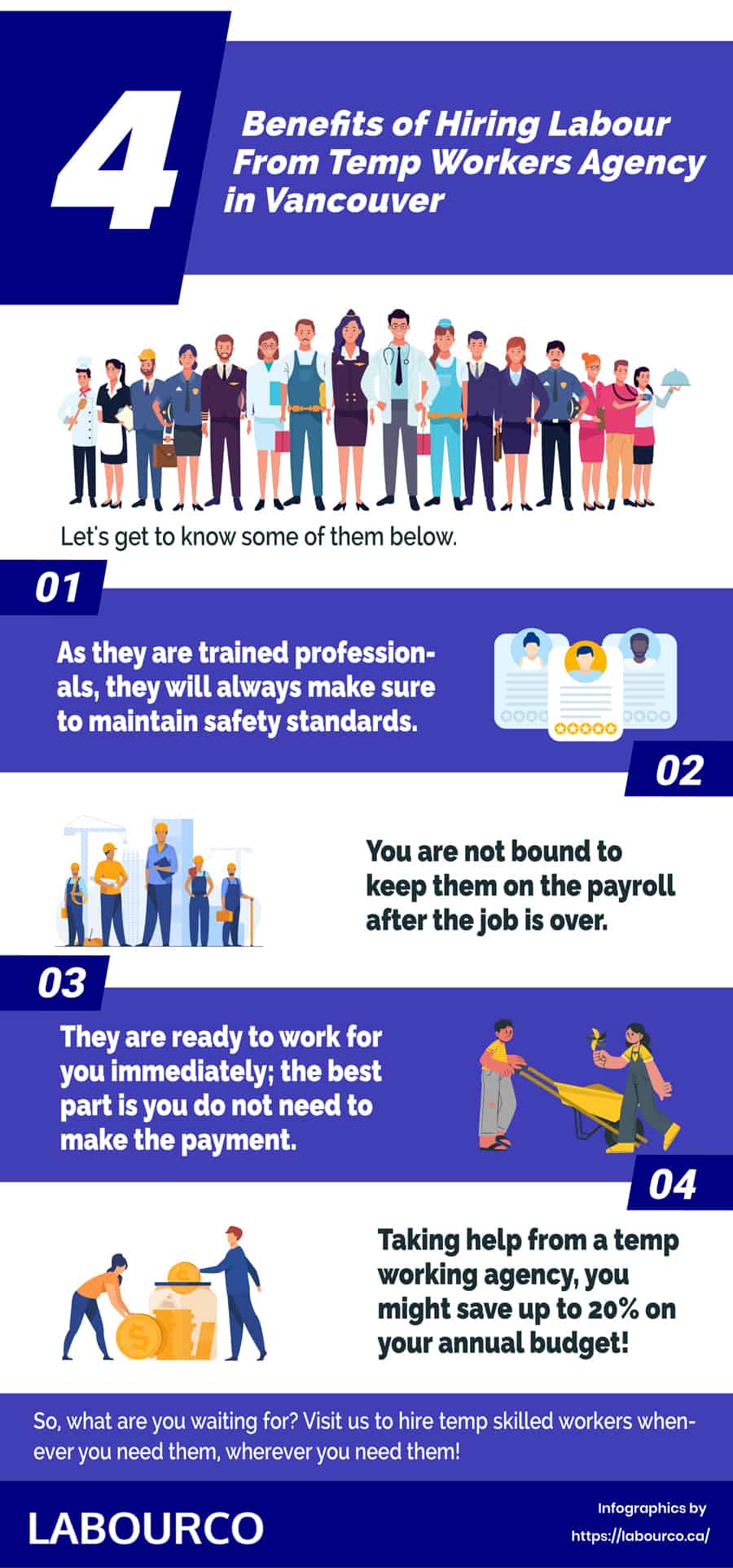 4

Benefits of Hiring Labour From Temp Workers Agency in Vancouver

Let's get to know some of them below.

01

As they are trained professionals, they will always make sure to maintain safety standards.

02

You are not bound to keep them on the payroll after the job is over.

03

They are ready to work for you immediately; the best part is you do not need to make the payment.

04

Taking help from a temp working agency, you might save up to 20% on your annual budget!

So, what are you waiting for? Visit us to hire temp skilled workers whenever you need them, wherever you need them!

LABOURCO

Infographics by
https://labourco.ca/